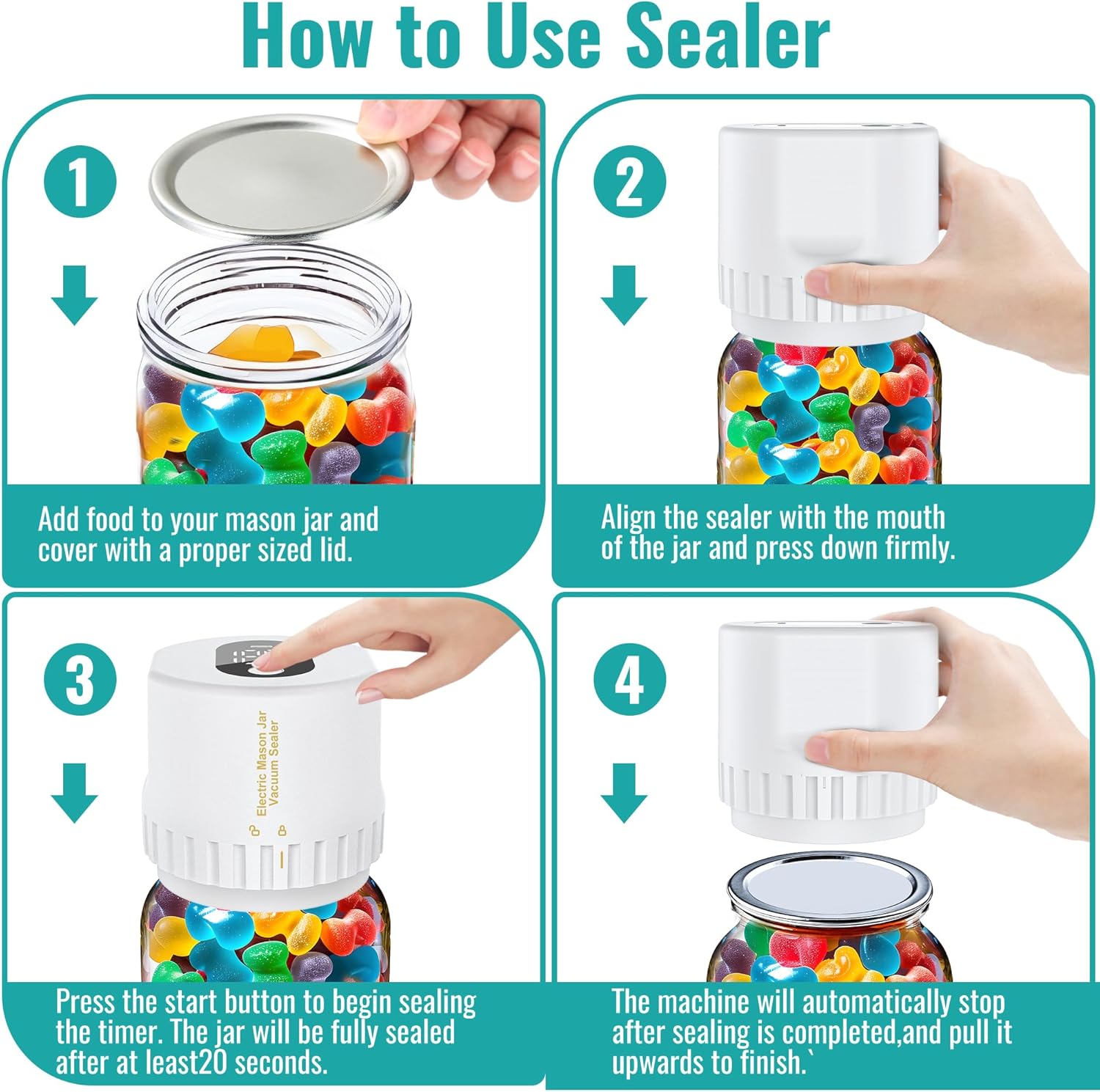 How to Use Sealer

1

Add food to your mason jar and cover with a proper sized lid.

2

Align the sealer with the mouth of the jar and press down firmly.

3

Electric Mason Jar Vacuum Sealer

Press the start button to begin sealing the timer. The jar will be fully sealed after at least20 seconds.

4

The machine will automatically stop after sealing is completed,and pull it upwards to finish.`