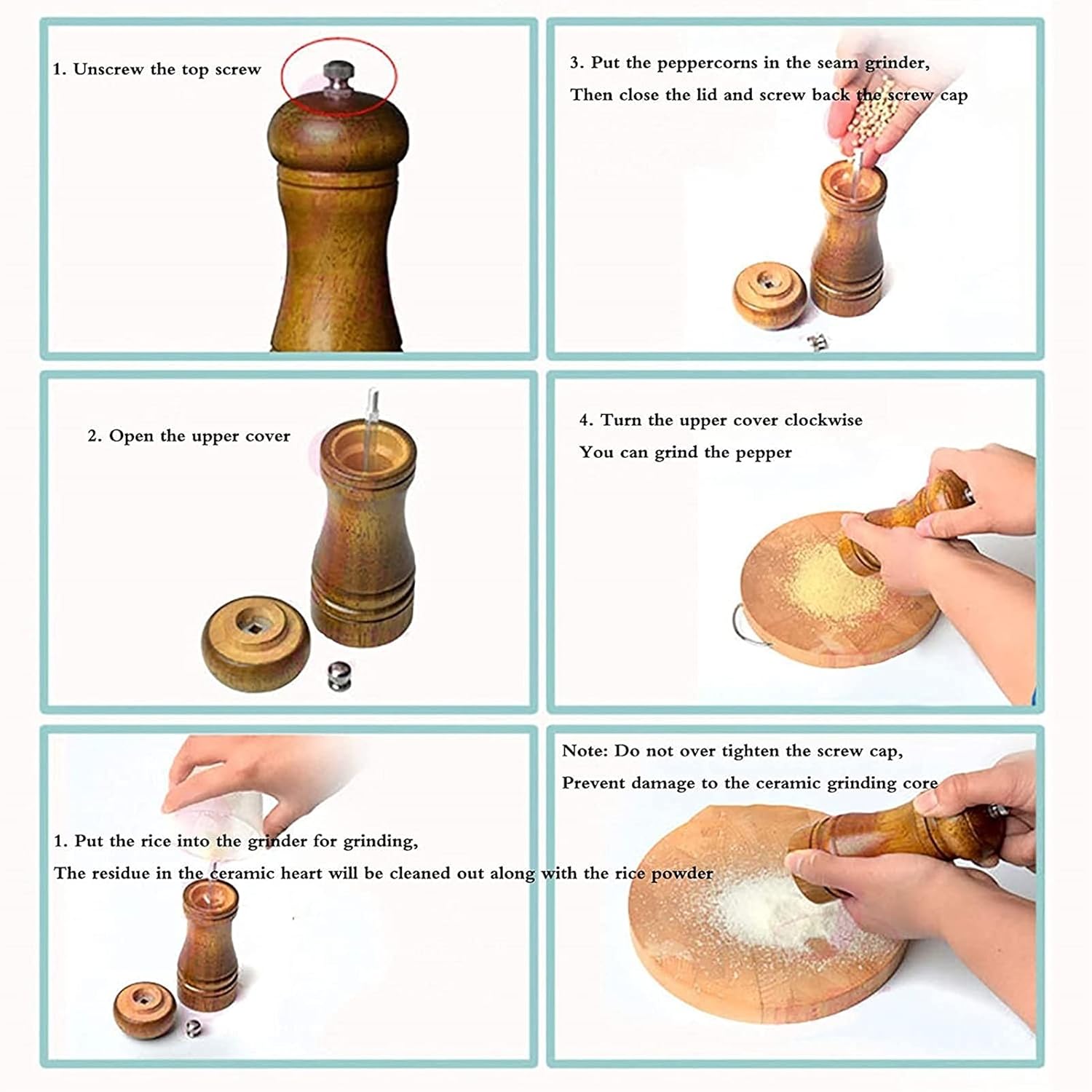 1. Unscrew the top screw

3. Put the peppercorns in the seam grinder,
Then close the lid and screw back the screw cap

2. Open the upper cover

4. Turn the upper cover clockwise
You can grind the pepper

1. Put the rice into the grinder for grinding,
The residue in the ceramic heart will be cleaned out along with the rice powder

Note: Do not over tighten the screw cap,
Prevent damage to the ceramic grinding core