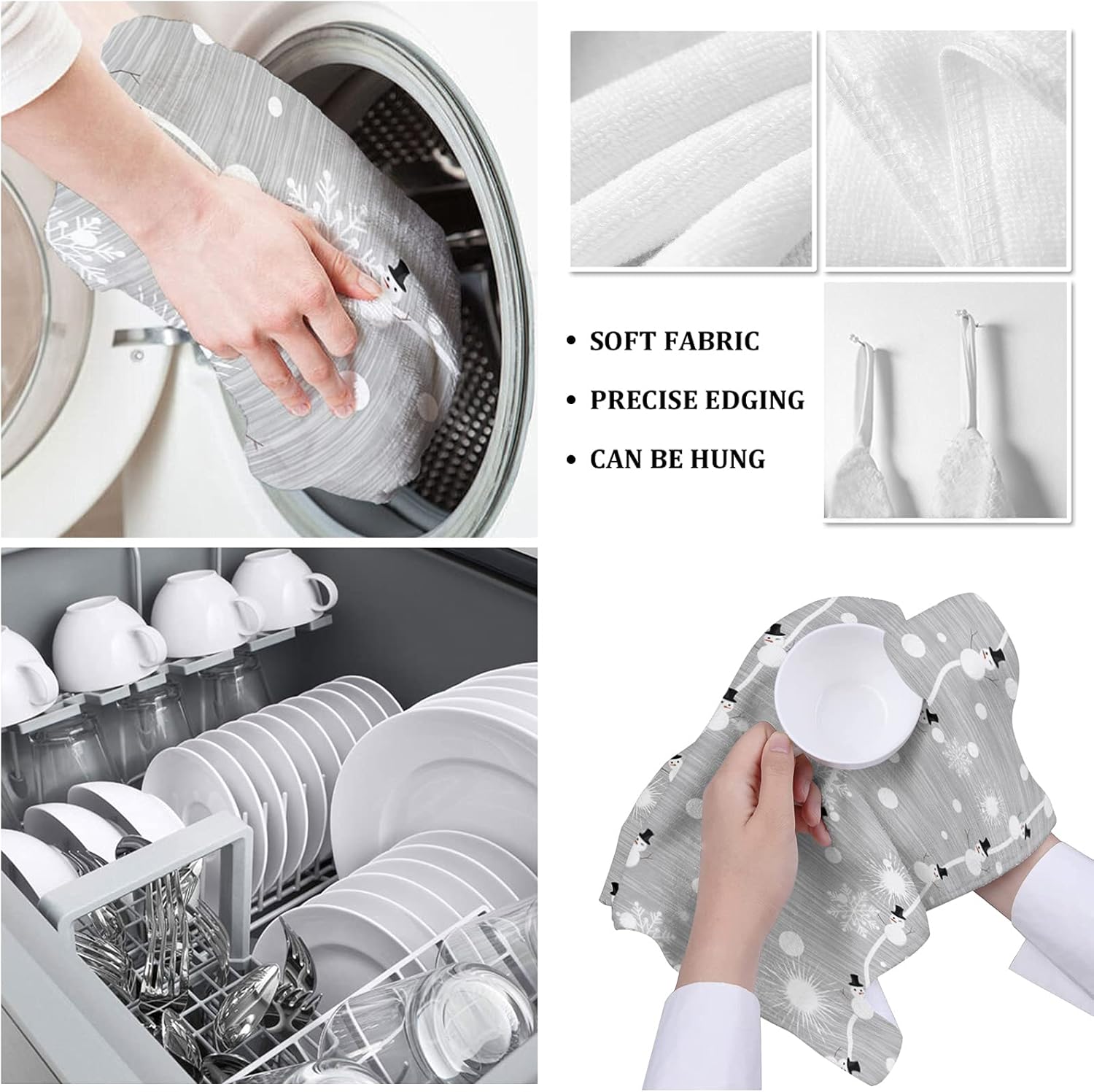 • SOFT FABRIC
• PRECISE EDGING
• CAN BE HUNG