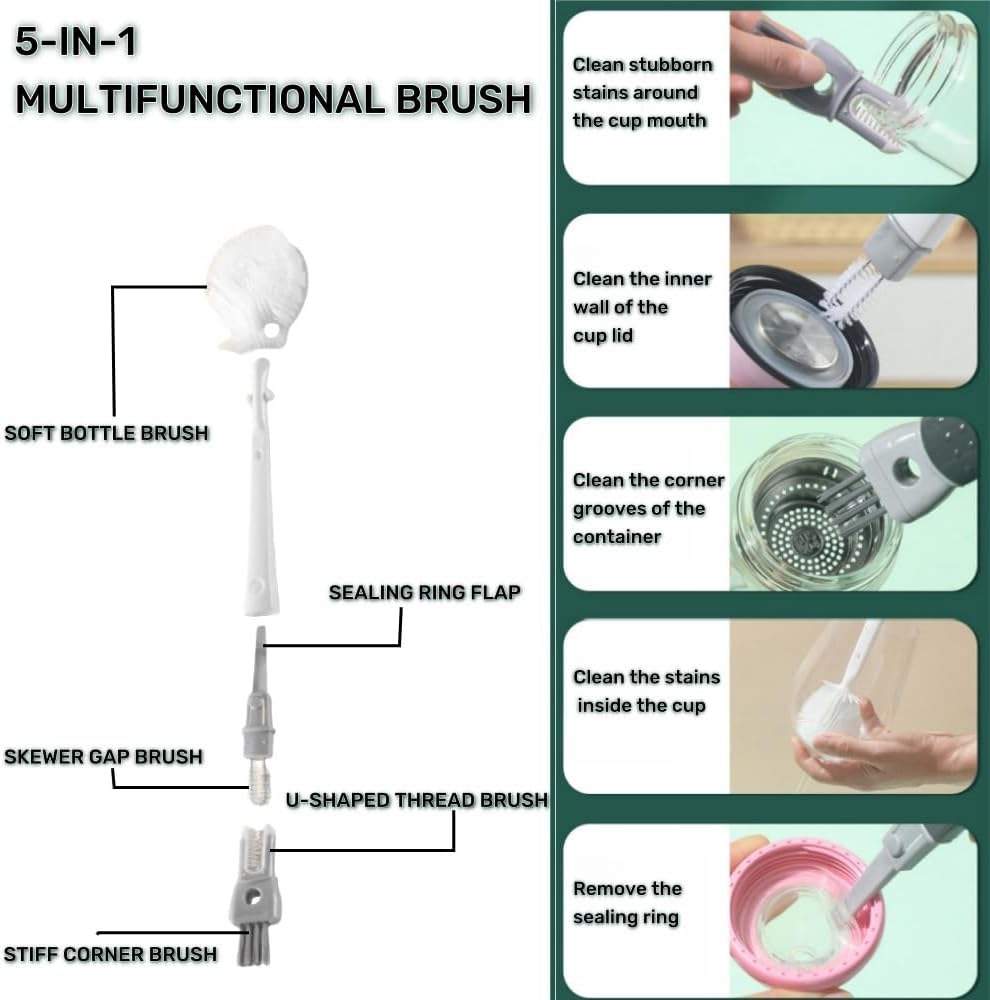 5-IN-1
MULTIFUNCTIONAL BRUSH

SOFT BOTTLE BRUSH

SEALING RING FLAP

SKEWER GAP BRUSH

U-SHAPED THREAD BRUSH

STIFF CORNER BRUSH

Clean stubborn stains around the cup mouth

Clean the inner wall of the cup lid

Clean the corner grooves of the container

Clean the stains inside the cup

Remove the sealing ring