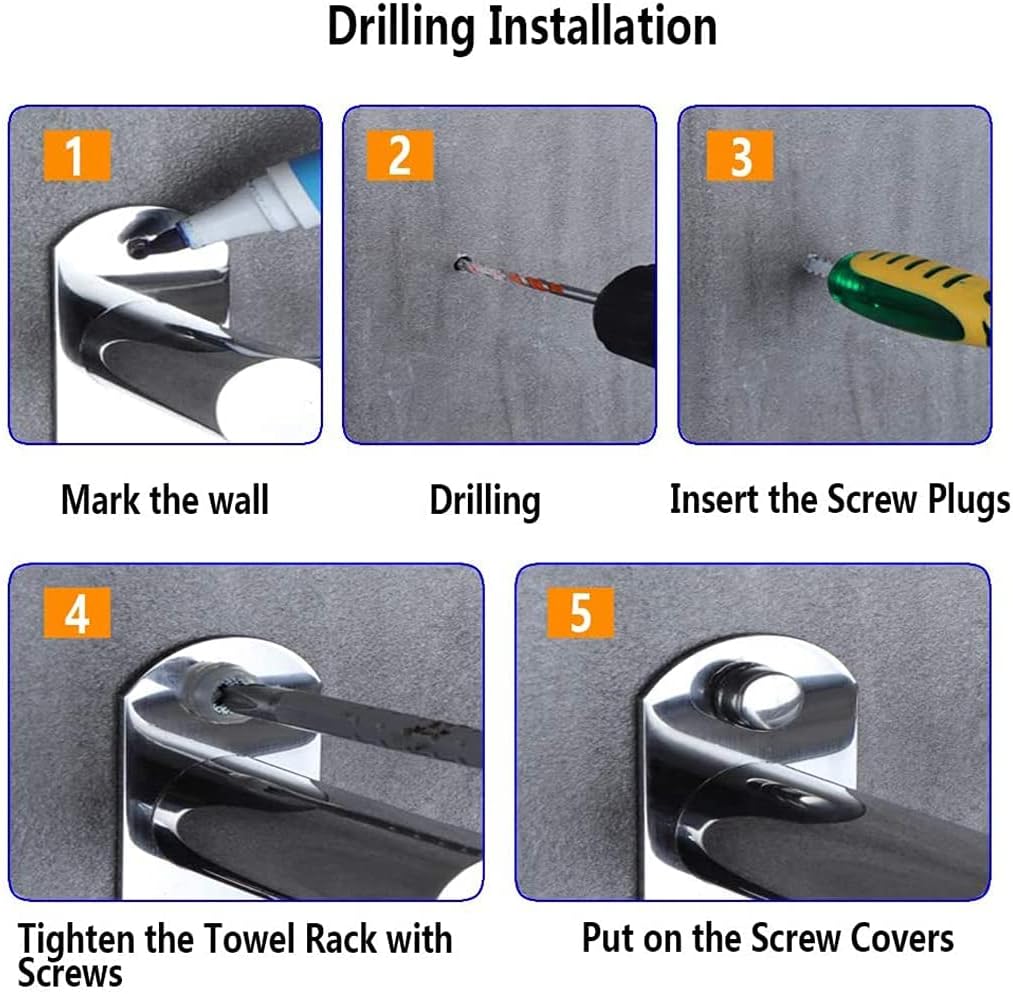 Drilling Installation

1

Mark the wall

2

Drilling

3

Insert the Screw Plugs

4

Tighten the Towel Rack with Screws

5

Put on the Screw Covers