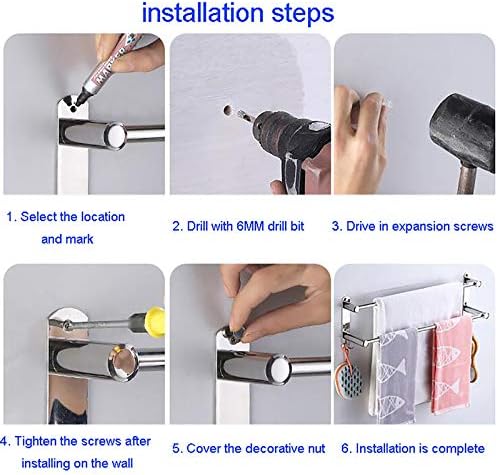 installation steps

MARKER

1. Select the location and mark

2. Drill with 6MM drill bit

3. Drive in expansion screws

4. Tighten the screws after installing on the wall

5. Cover the decorative nut

6. Installation is complete