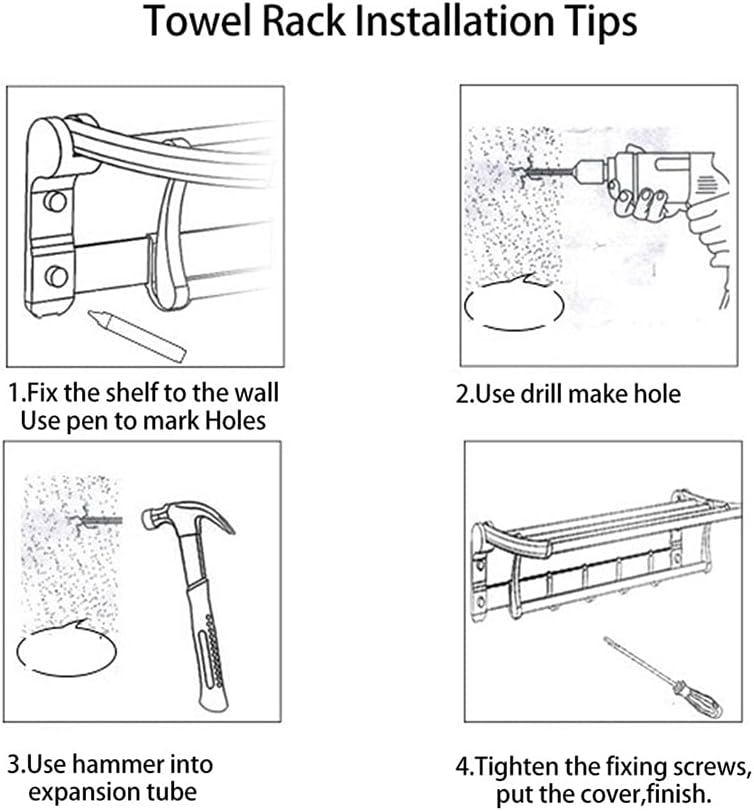 Towel Rack Installation Tips

1.Fix the shelf to the wall
Use pen to mark Holes

2.Use drill make hole

3.Use hammer into expansion tube

4.Tighten the fixing screws, put the cover,finish.