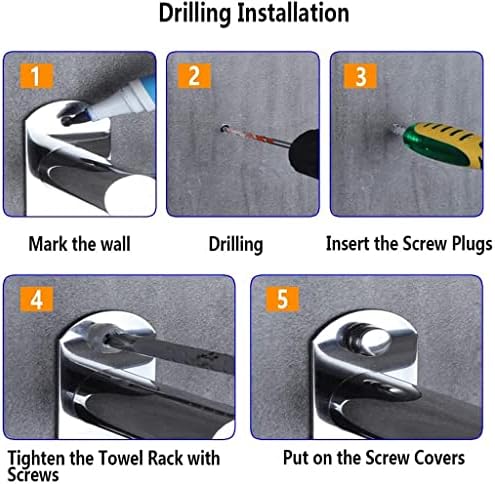 Drilling Installation

1

Mark the wall

2

Drilling

3

Insert the Screw Plugs

4

Tighten the Towel Rack with Screws

5

Put on the Screw Covers