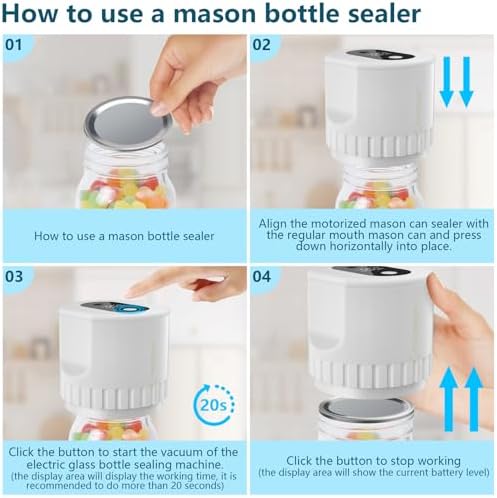 How to use a mason bottle sealer

01

How to use a mason bottle sealer

02

Align the motorized mason can sealer with the regular mouth mason can and press down horizontally into place.

03

20s

Click the button to start the vacuum of the electric glass bottle sealing machine.
(the display area will display the working time, it is recommended to do more than 20 seconds)

04

Click the button to stop working
(the display area will show the current battery level)