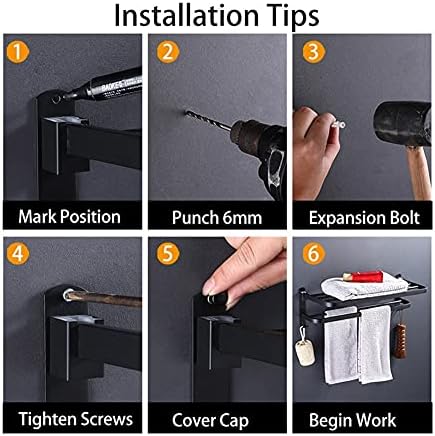 Installation Tips

1
Mark Position

2
Punch 6mm

3
Expansion Bolt

4
Tighten Screws

5
Cover Cap

6
Begin Work