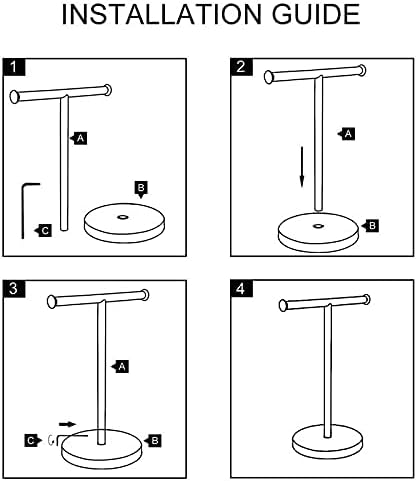 INSTALLATION GUIDE

1

A

B

C

2

A

B

3

A

C

B

4