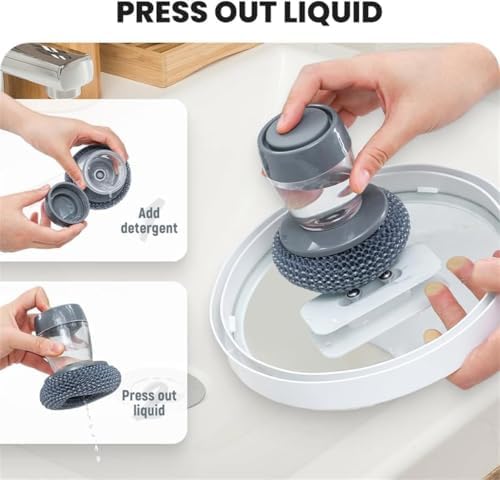 PRESS OUT LIQUID

1
Add detergent

2
Press out liquid